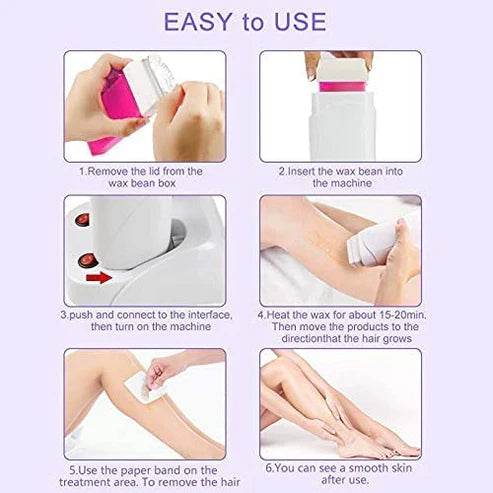 EASY to USE

1.Remove the lid from the wax bean box

2.Insert the wax bean into the machine

3.push and connect to the interface, then turn on the machine

4.Heat the wax for about 15-20min. Then move the products to the directionthat the hair grows

5.Use the paper band on the treatment area. To remove the hair

6.You can see a smooth skin after use.